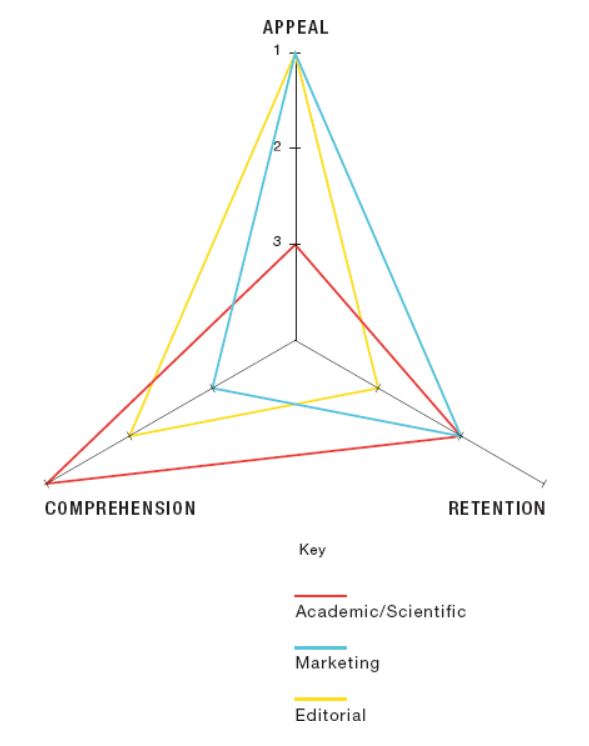 APPEAL

1

2

3

COMPREHENSION

RETENTION

Key

Academic/Scientific

Marketing

Editorial